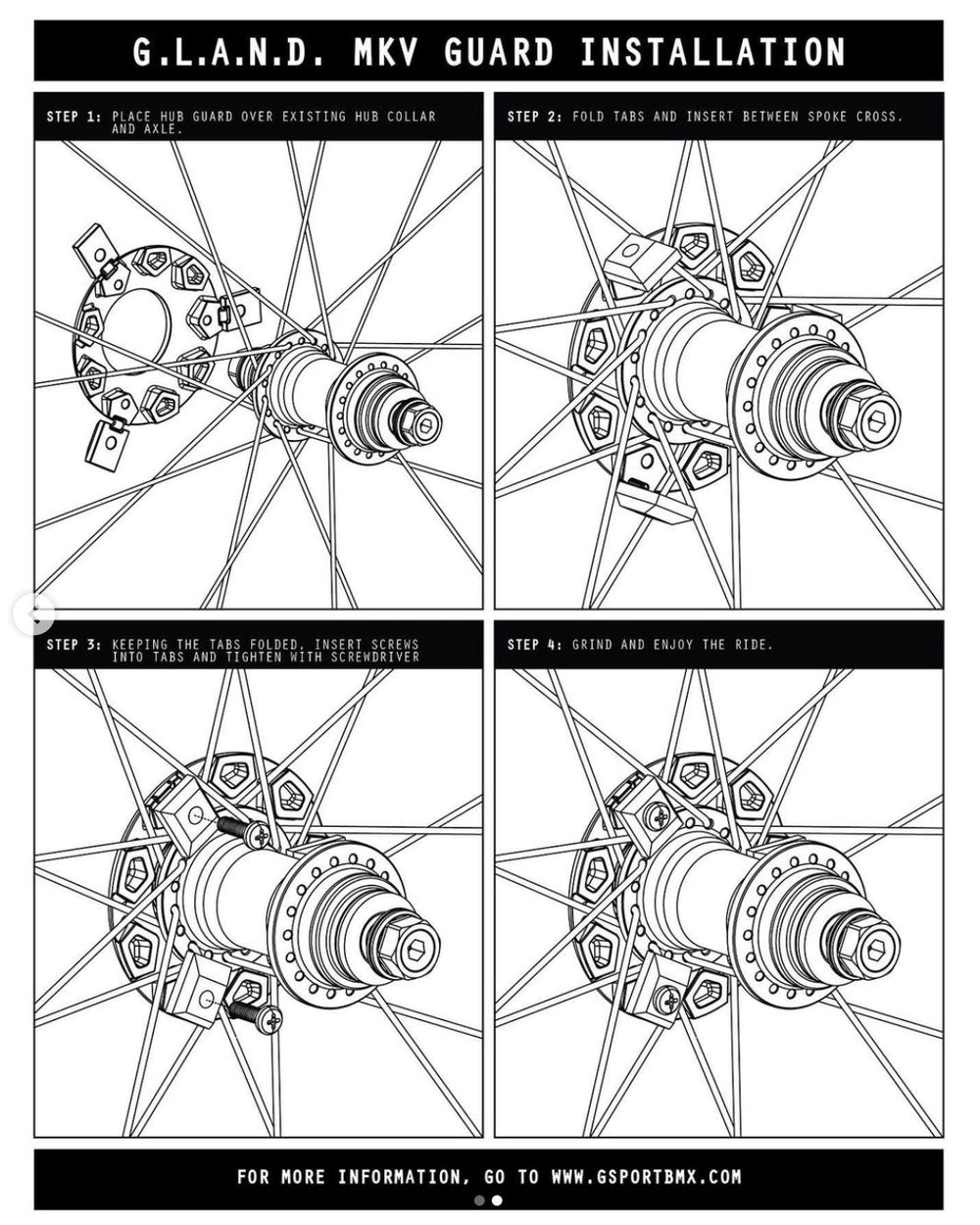 G.L.A.N.D. MKV GUARD INSTALLATION

STEP 1: PLACE HUB GUARD OVER EXISTING HUB COLLAR AND AXLE.

STEP 2: FOLD TABS AND INSERT BETWEEN SPOKE CROSS.

STEP 3: KEEPING THE TABS FOLDED, INSERT SCREWS INTO TABS AND TIGHTEN WITH SCREWDRIVER

STEP 4: GRIND AND ENJOY THE RIDE.

FOR MORE INFORMATION, GO TO WWW.GSPORTBMX.COM